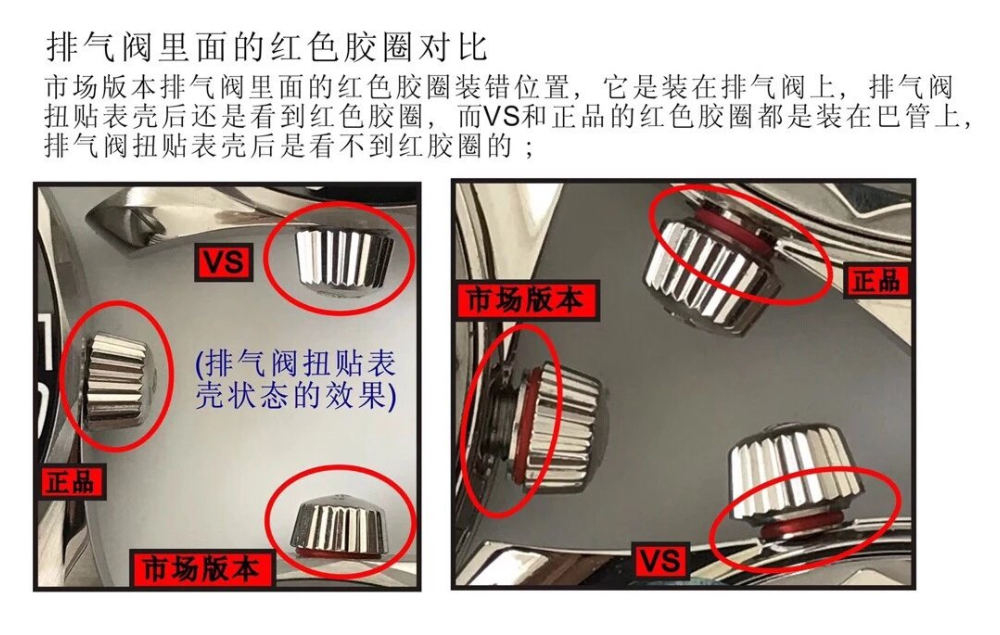 排气阀里面的红色胶圈对比

市场版本排气阀里面的红色胶圈装错位置，它是装在排气阀上，排气阀扭贴表壳后还是看到红色胶圈，而VS和正品的红色胶圈都是装在巴管上，排气阀扭贴表壳后是看不到红胶圈的；

VS

(排气阀扭贴表壳状态的效果)

正品

市场版本

市场版本

正品

VS